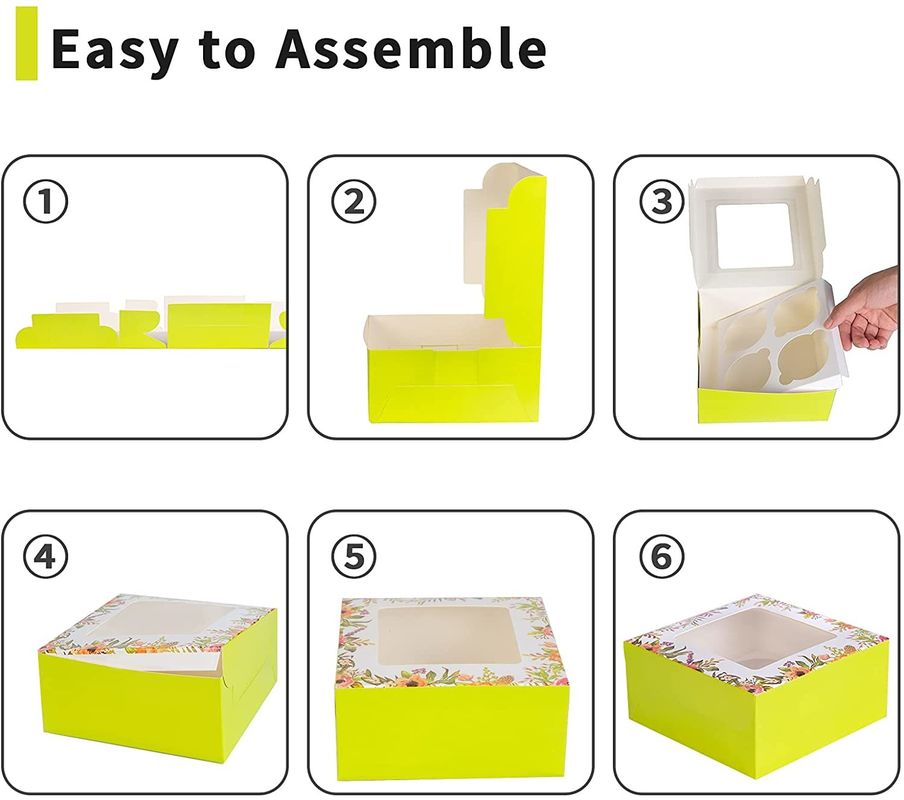 Easy to Assemble

①

②

③

④

⑤

⑥